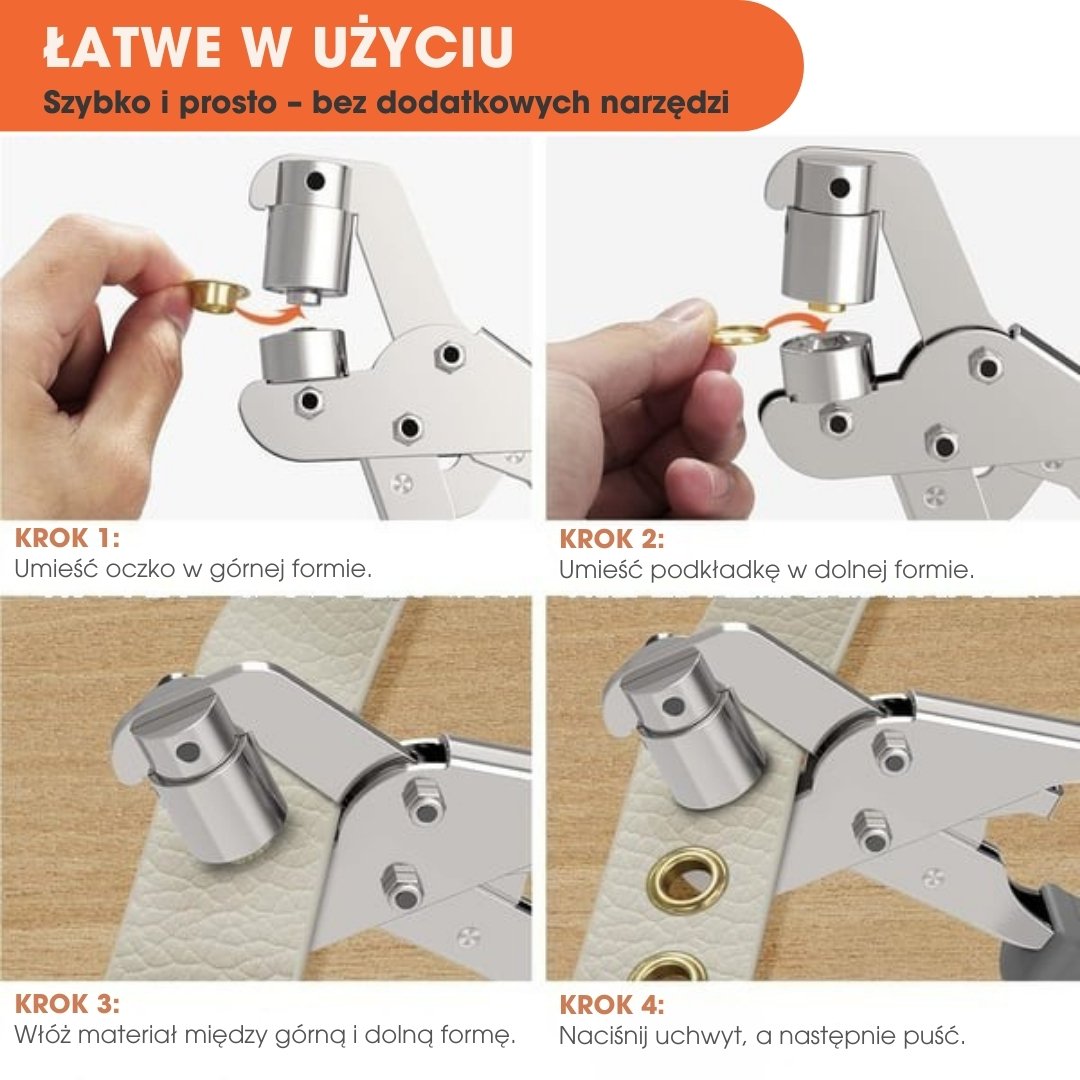 ŁATWE W UŻYCIU
Szybko i prosto – bez dodatkowych narzędzi

KROK 1:
Umieść oczko w górnej formie.

KROK 2:
Umieść podkładkę w dolnej formie.

KROK 3:
Włóż materiał między górną i dolną formę.

KROK 4:
Naciśnij uchwyt, a następnie puść.