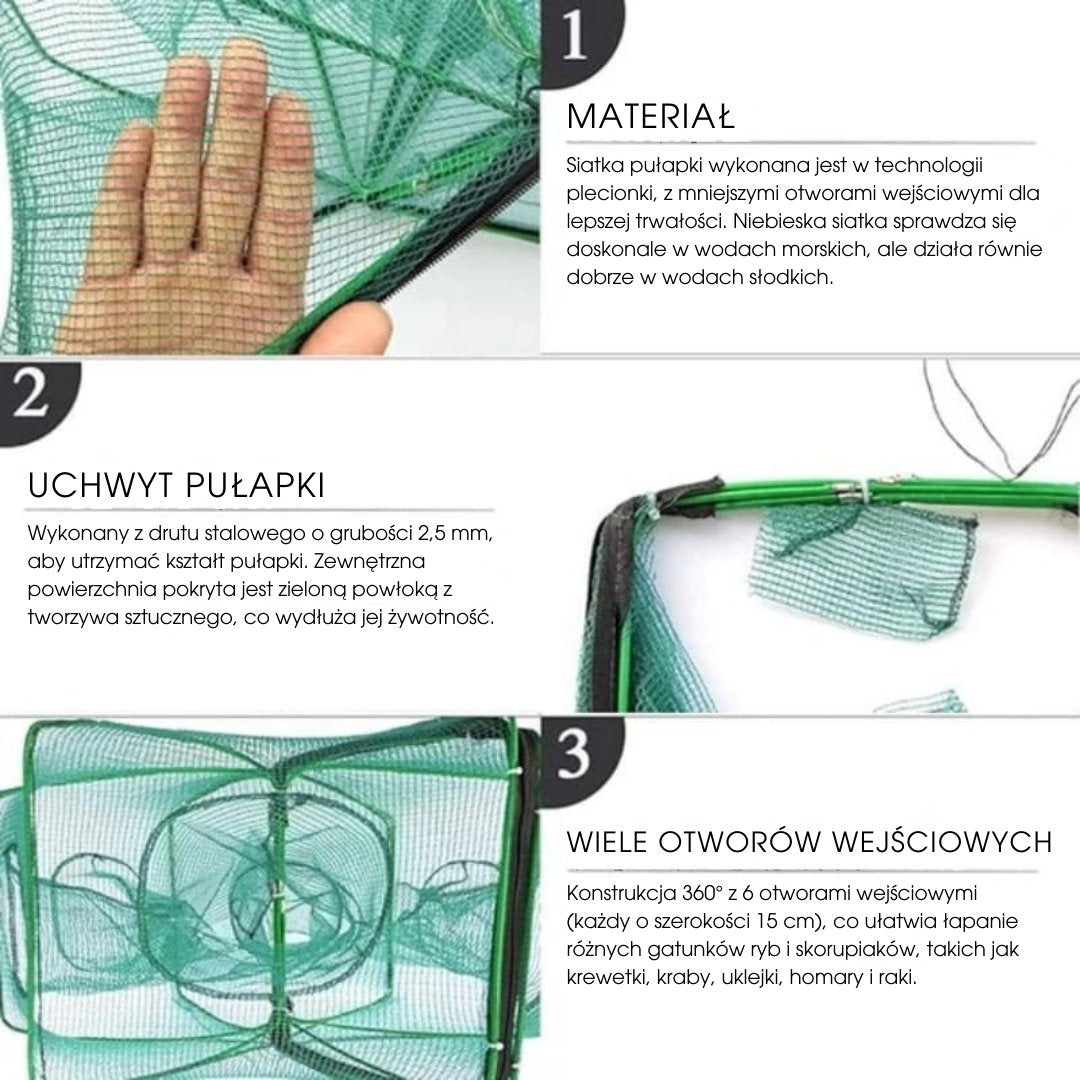 1

MATERIAŁ

Siatka pułapki wykonana jest w technologii plecionki, z mniejszymi otworami wejściowymi dla lepszej trwałości. Niebieska siatka sprawdza się doskonale w wodach morskich, ale działa równie dobrze w wodach słodkich.

2

UCHWYT PUŁAPKI

Wykonany z drutu stalowego o grubości 2,5 mm, aby utrzymać kształt pułapki. Zewnętrzna powierzchnia pokryta jest zieloną powłoką z tworzywa sztucznego, co wydłuża jej żywotność.

3

WIELE OTWORÓW WEJŚCIOWYCH

Konstrukcja 360° z 6 otworami wejściowymi (każdy o szerokości 15 cm), co ułatwia łapanie różnych gatunków ryb i skorupiaków, takich jak krewetki, kraby, uklejki, homary i raki.